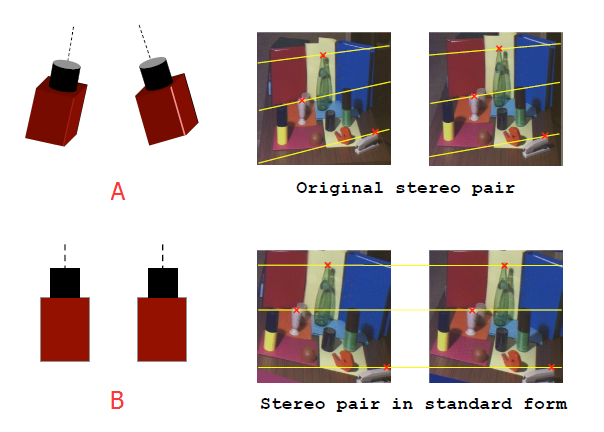 A

Original stereo pair

B

Stereo pair in standard form